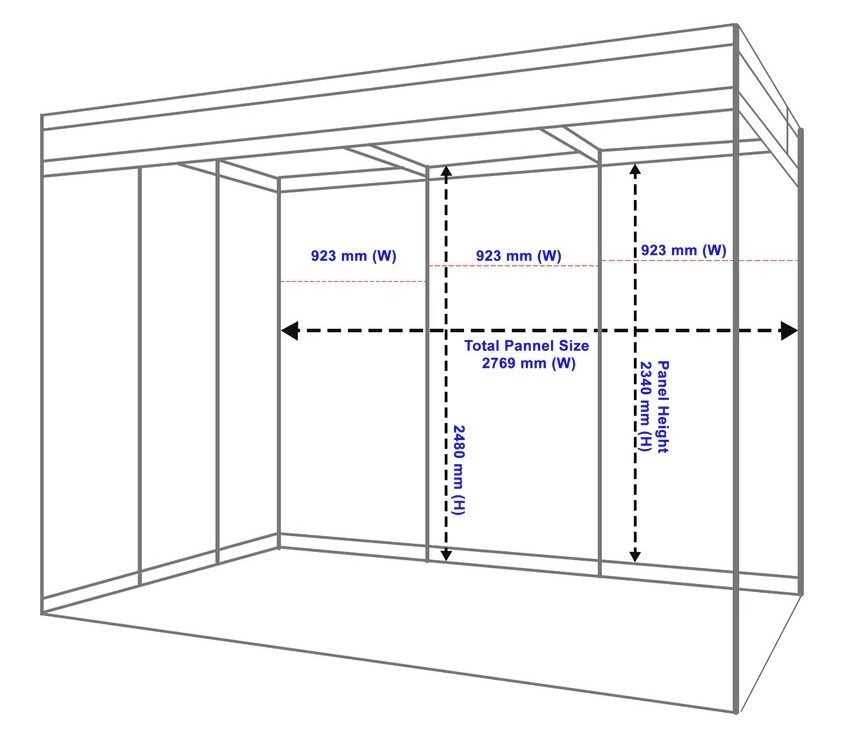 923 mm (W)

923 mm (W)

923 mm (W)

Total Pannel Size
2769 mm (W)

2480 mm (H)

Panel Height
2340 mm (H)